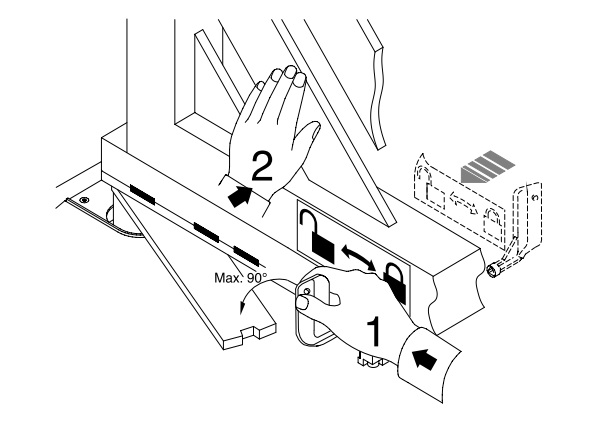 2
Max. 90°
1